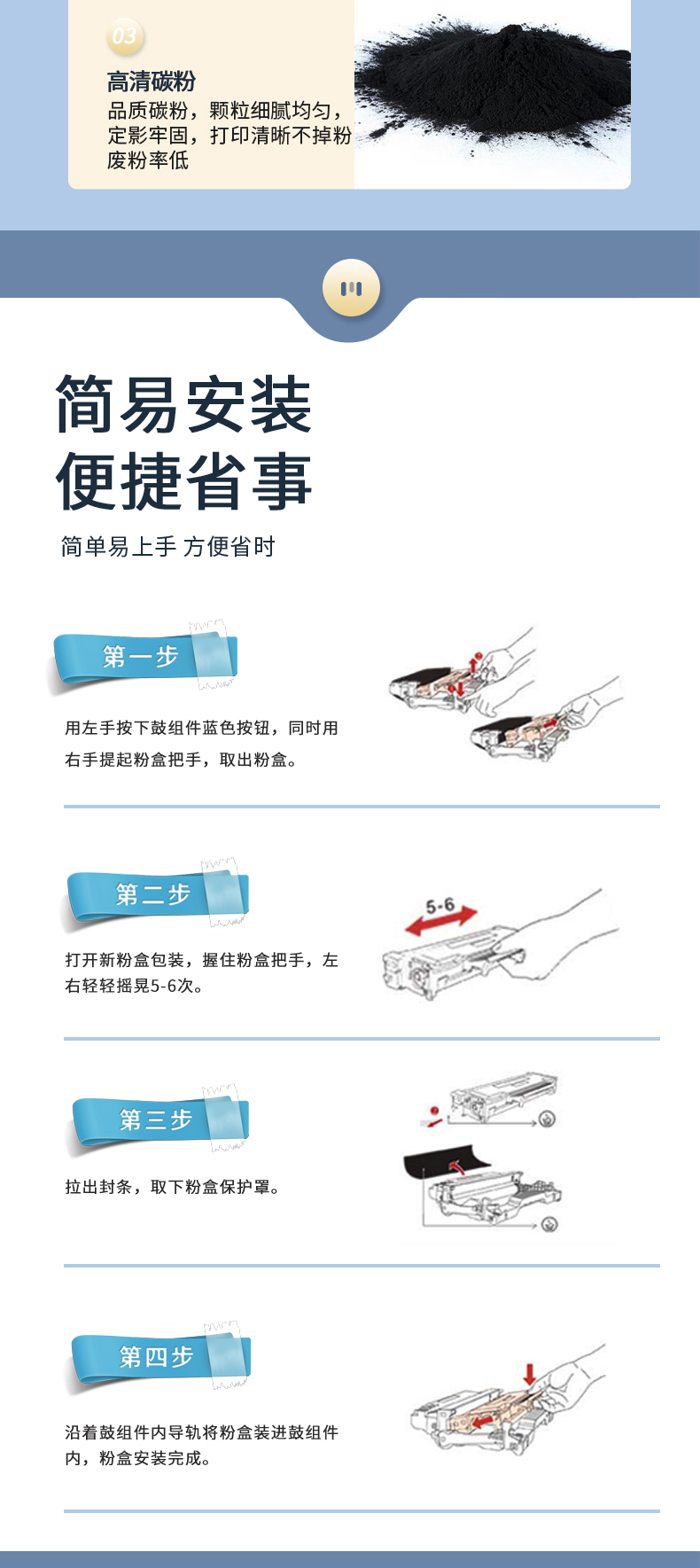 03

高清碳粉

品质碳粉，颗粒细腻均匀，定影牢固，打印清晰不掉粉废粉率低

简易安装
便捷省事

简单易上手 方便省时

第一步

用左手按下鼓组件蓝色按钮，同时用右手提起粉盒把手，取出粉盒。

第二步

打开新粉盒包装，握住粉盒把手，左右轻轻摇晃5-6次。

5-6

第三步

拉出封条，取下粉盒保护罩。

第四步

沿着鼓组件内导轨将粉盒装进鼓组件内，粉盒安装完成。