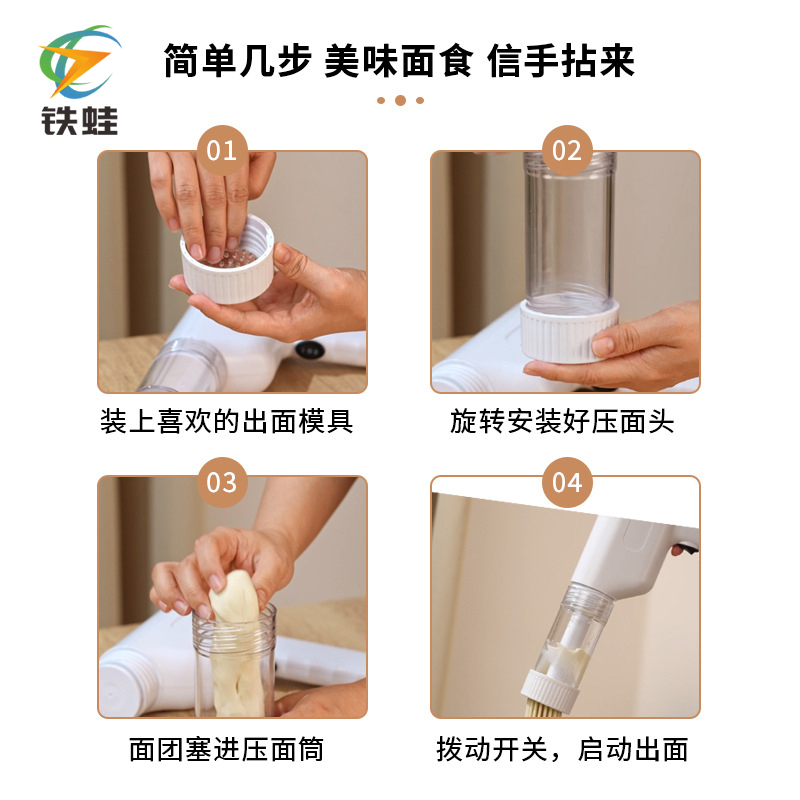 铁蛙

简单几步 美味面食 信手拈来

01

装上喜欢的出面模具

02

旋转安装好压面头

03

面团塞进压面筒

04

拨动开关，启动出面