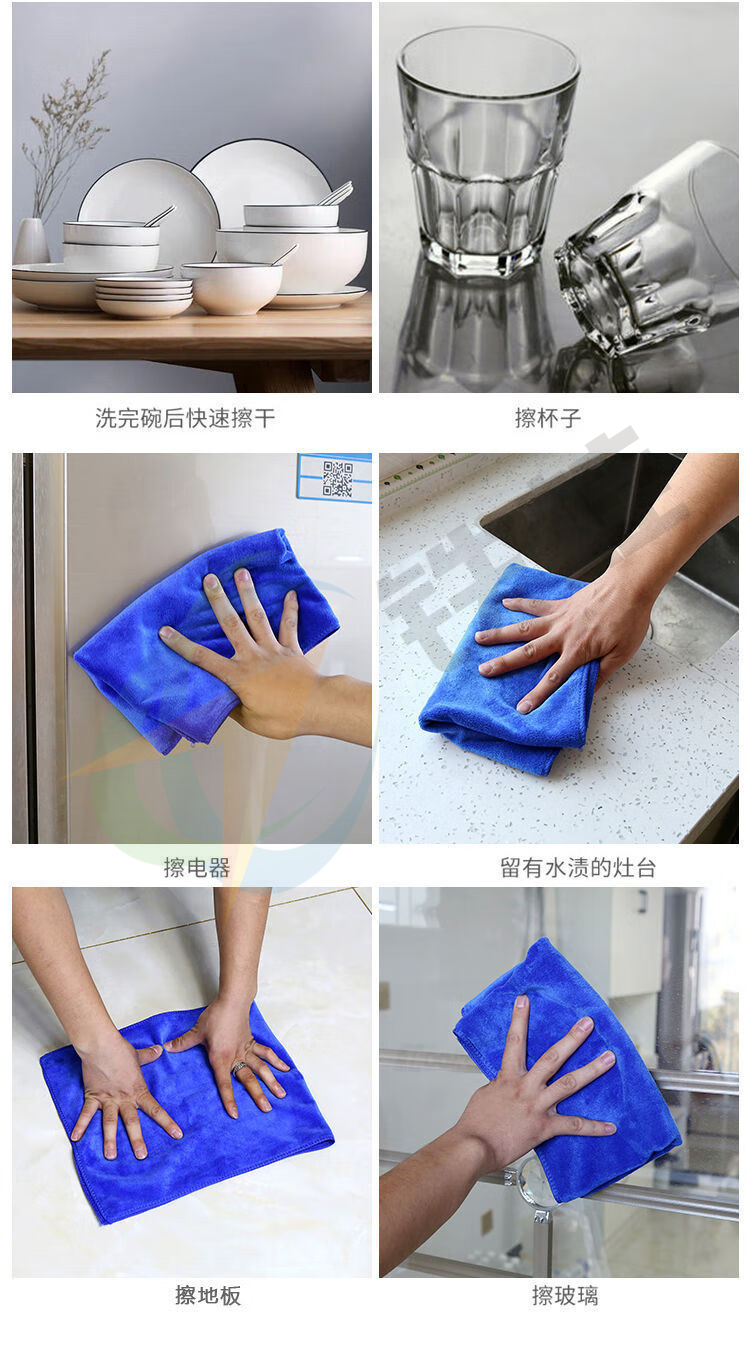 洗完碗后快速擦干

擦杯子

擦电器

留有水渍的灶台

擦地板

擦玻璃